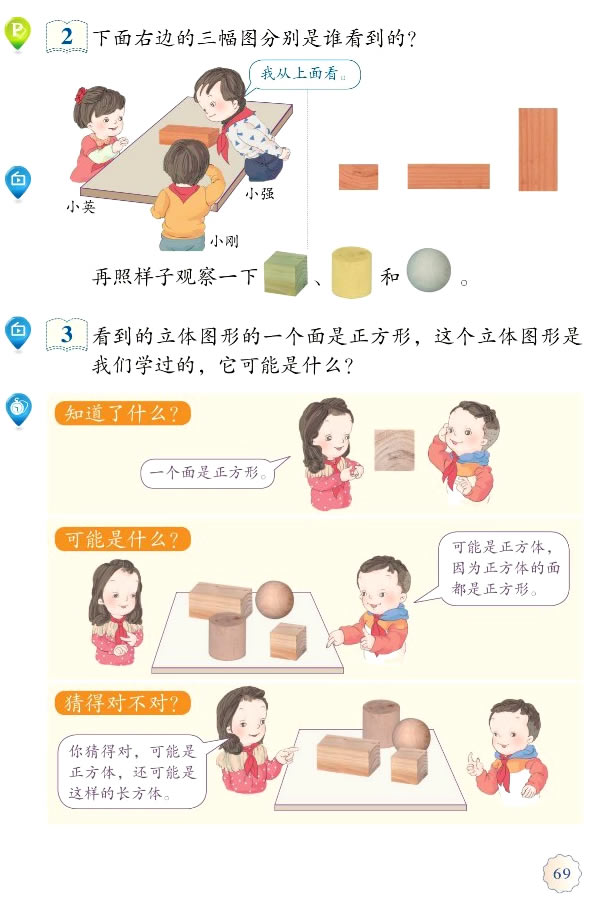 2 下面右边的三幅图分别是谁看到的？

我从上面看。

小英

小强

小刚

再照样子观察一下 、 和 。

3 看到的立体图形的一个面是正方形，这个立体图形是我们学过的，它可能是什么？

知道了什么？

一个面是正方形。

可能是什么？

可能是正方体，因为正方体的面都是正方形。

猜得对不对？

你猜得对，可能是正方体，还可能是这样的长方体。

69