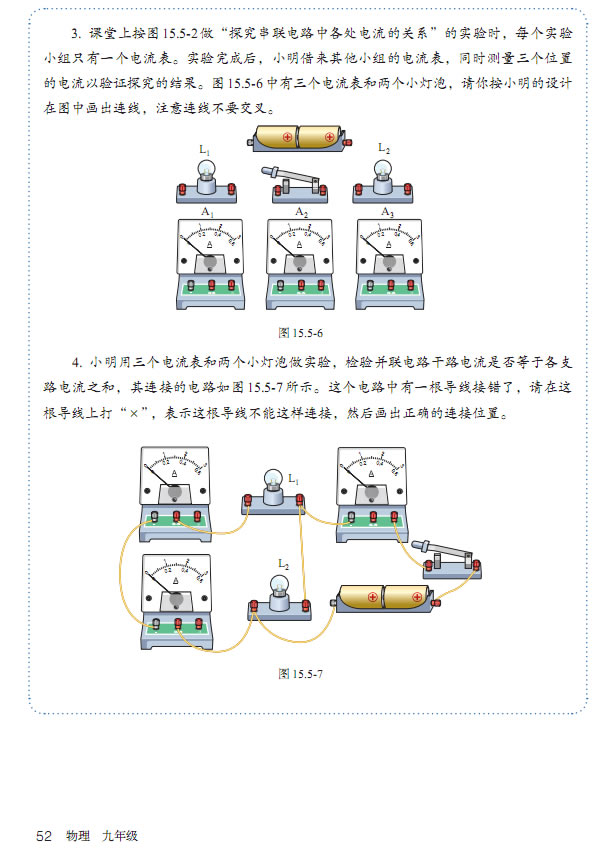 3. 课堂上按图 15.5-2 做“探究串联电路中各处电流的关系”的实验时，每个实验小组只有一个电流表。实验完成后，小明借来其他小组的电流表，同时测量三个位置的电流以验证探究的结果。图 15.5-6 中有三个电流表和两个小灯泡，请你按小明的设计在图中画出连线，注意连线不要交叉。

$L_1$

$L_2$

$A_1$

$A_2$

$A_3$

图 15.5-6

4. 小明用三个电流表和两个小灯泡做实验，检验并联电路干路电流是否等于各支路电流之和，其连接的电路如图 15.5-7 所示。这个电路中有一根导线接错了，请在这根导线上打“×”，表示这根导线不能这样连接，然后画出正确的连接位置。

$L_1$

$L_2$

图 15.5-7

52 物理 九年级